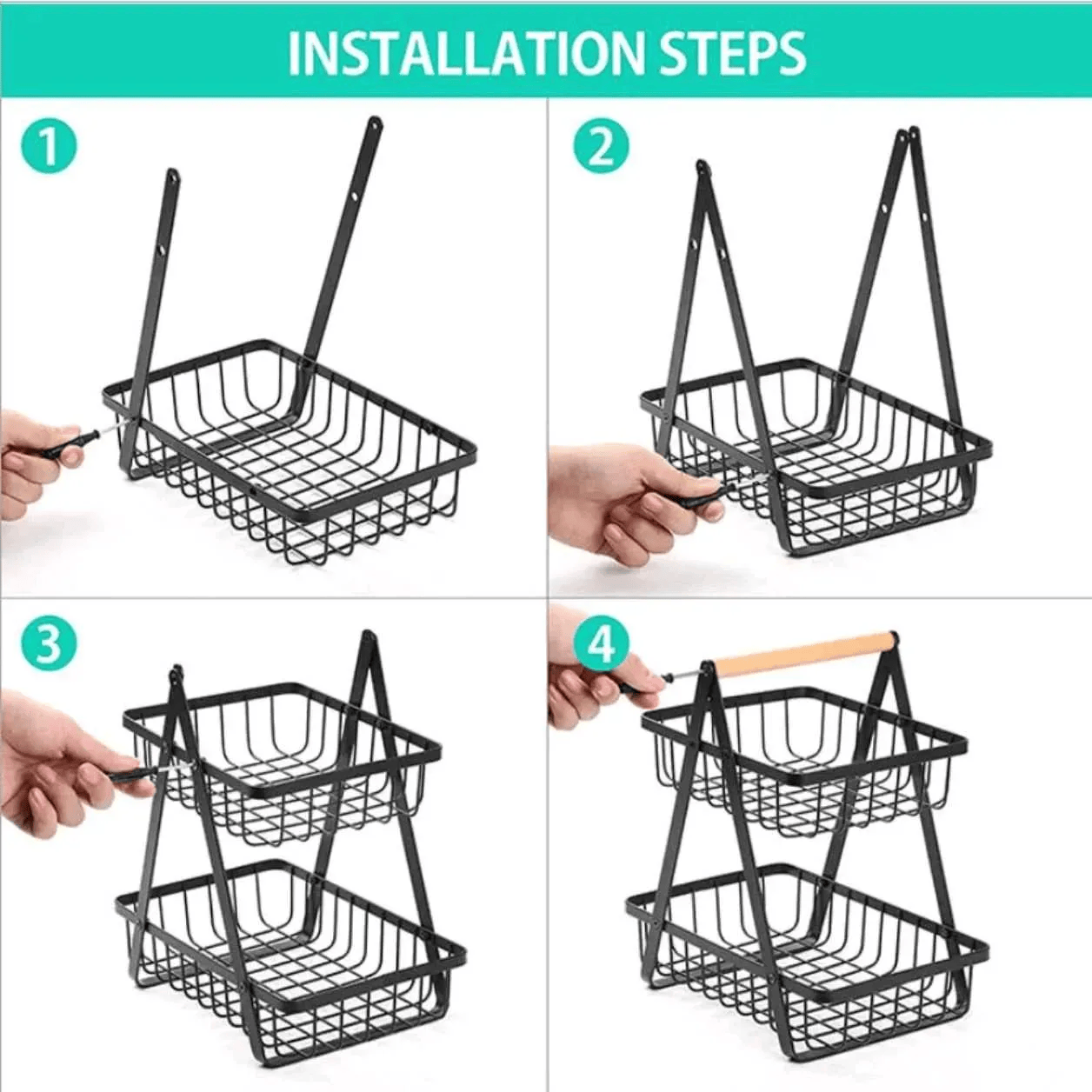 INSTALLATION STEPS

1

2

3

4